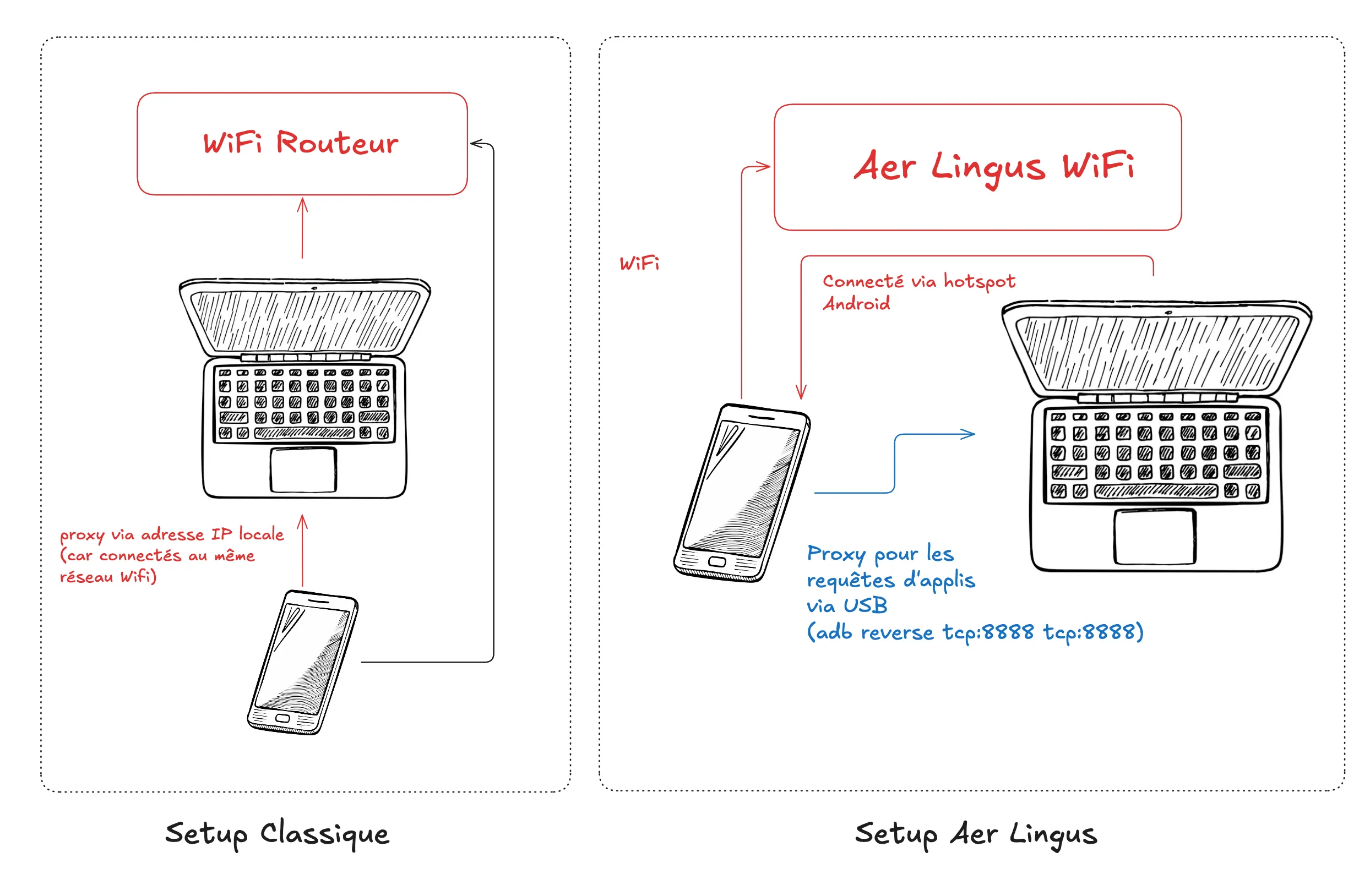 WiFi Routeur

proxy via adresse IP locale (car connectés au même réseau Wifi)

Setup Classique

Aer Lingus WiFi

WiFi

Connecté via hotspot Android

Proxy pour les requêtes d'applis via USB (adb reverse tcp:8888 tcp:8888)

Setup Aer Lingus